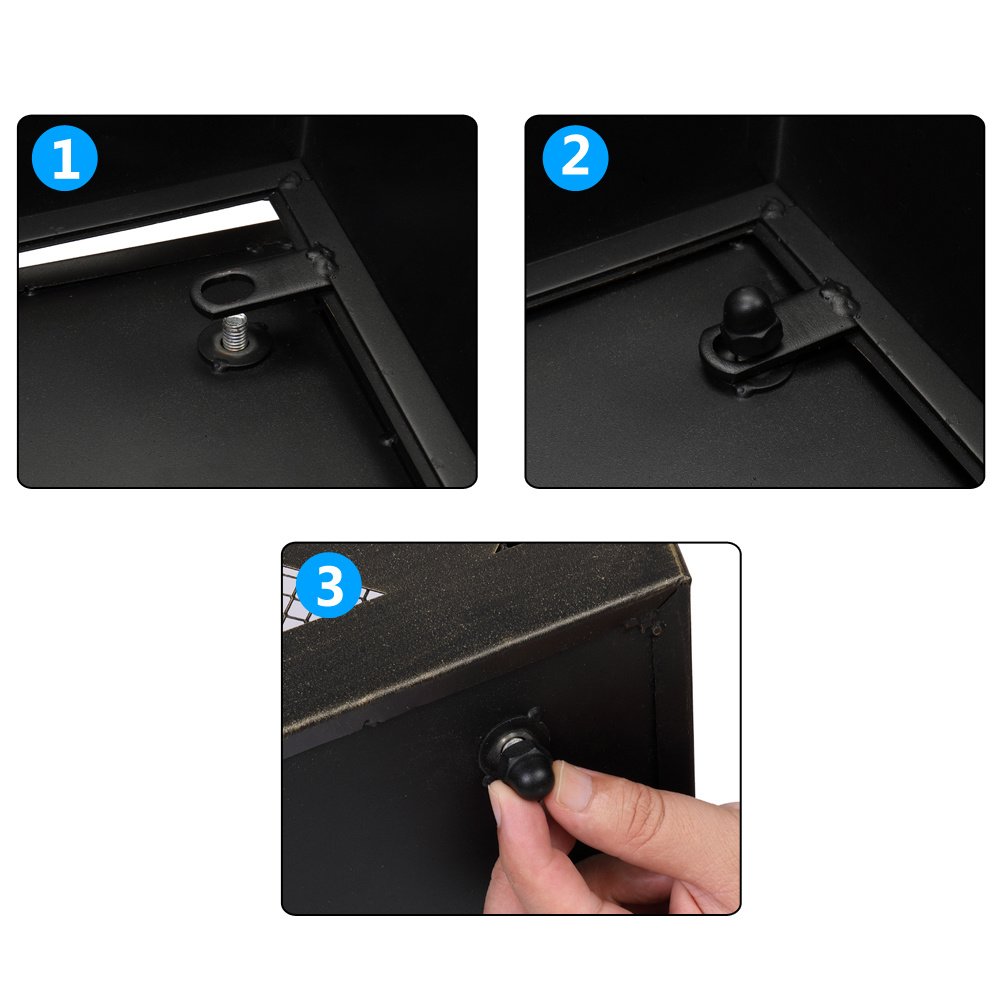 1

2

3